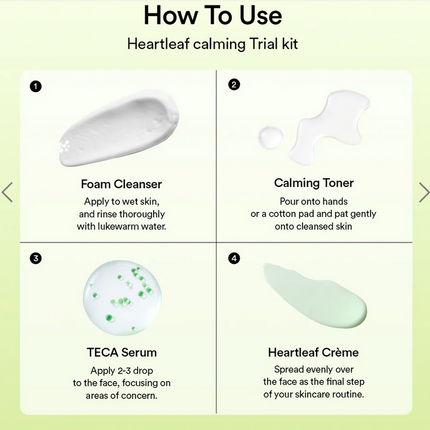 How To Use

Heartleaf calming Trial kit

1

Foam Cleanser

Apply to wet skin, and rinse thoroughly with lukewarm water.

2

Calming Toner

Pour onto hands or a cotton pad and pat gently onto cleansed skin

3

TECA Serum

Apply 2-3 drop to the face, focusing on areas of concern.

4

Heartleaf Crème

Spread evenly over the face as the final step of your skincare routine.