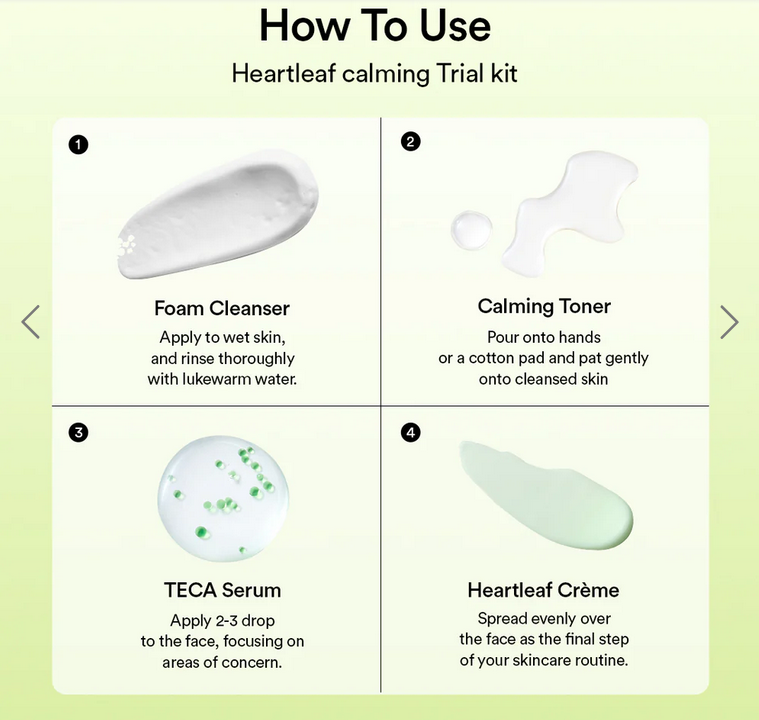 How To Use

Heartleaf calming Trial kit

1

Foam Cleanser

Apply to wet skin, and rinse thoroughly with lukewarm water.

2

Calming Toner

Pour onto hands or a cotton pad and pat gently onto cleansed skin

3

TECA Serum

Apply 2-3 drop to the face, focusing on areas of concern.

4

Heartleaf Crème

Spread evenly over the face as the final step of your skincare routine.